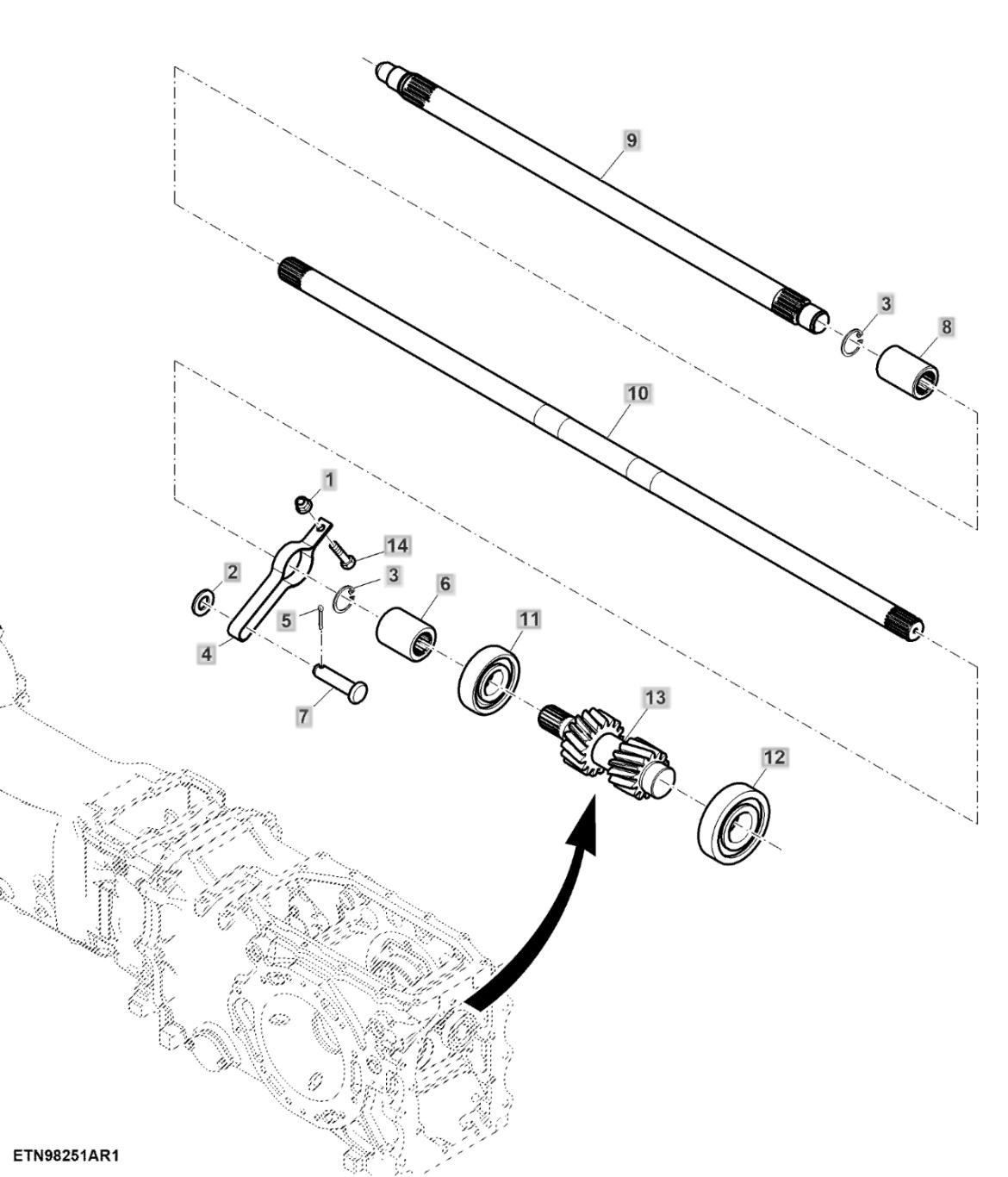 9
3
8
10
1
14
2
3
6
5
11
4
7
13
12
ETN98251AR1